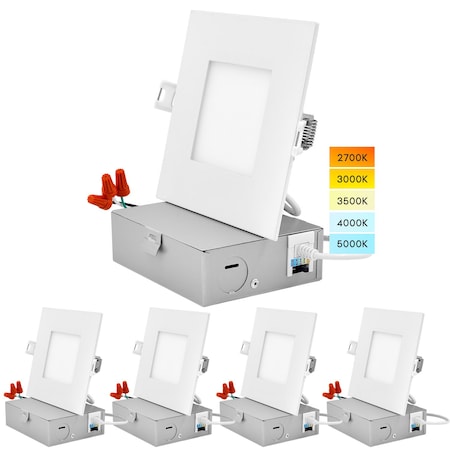 2700K
3000K
3500K
4000K
5000K